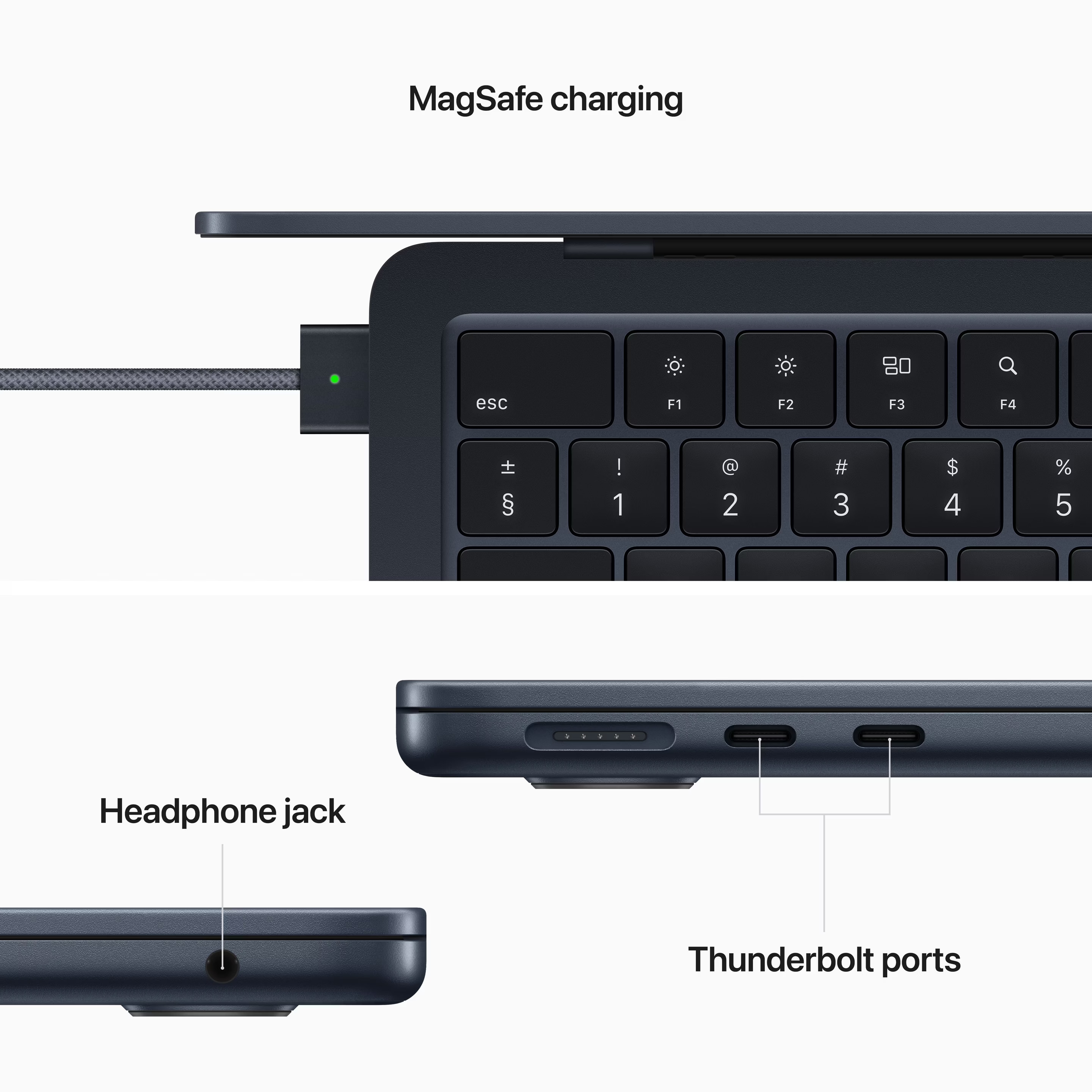 MagSafe charging

esc

F1

F2

F3

F4

±
§

!
1

@
2

#
3

$
4

%
5

Headphone jack

Thunderbolt ports